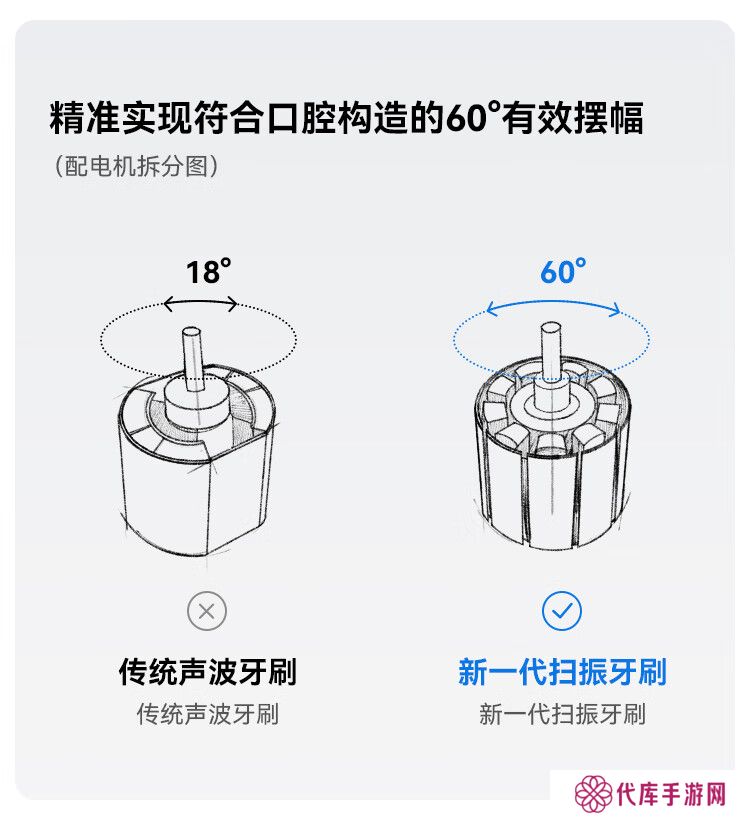 精准实现符合口腔构造的60°有效摆幅
（配电机拆分图）

18°

60°

传统声波牙刷
传统声波牙刷

新一代扫振牙刷
新一代扫振牙刷

代库手游网