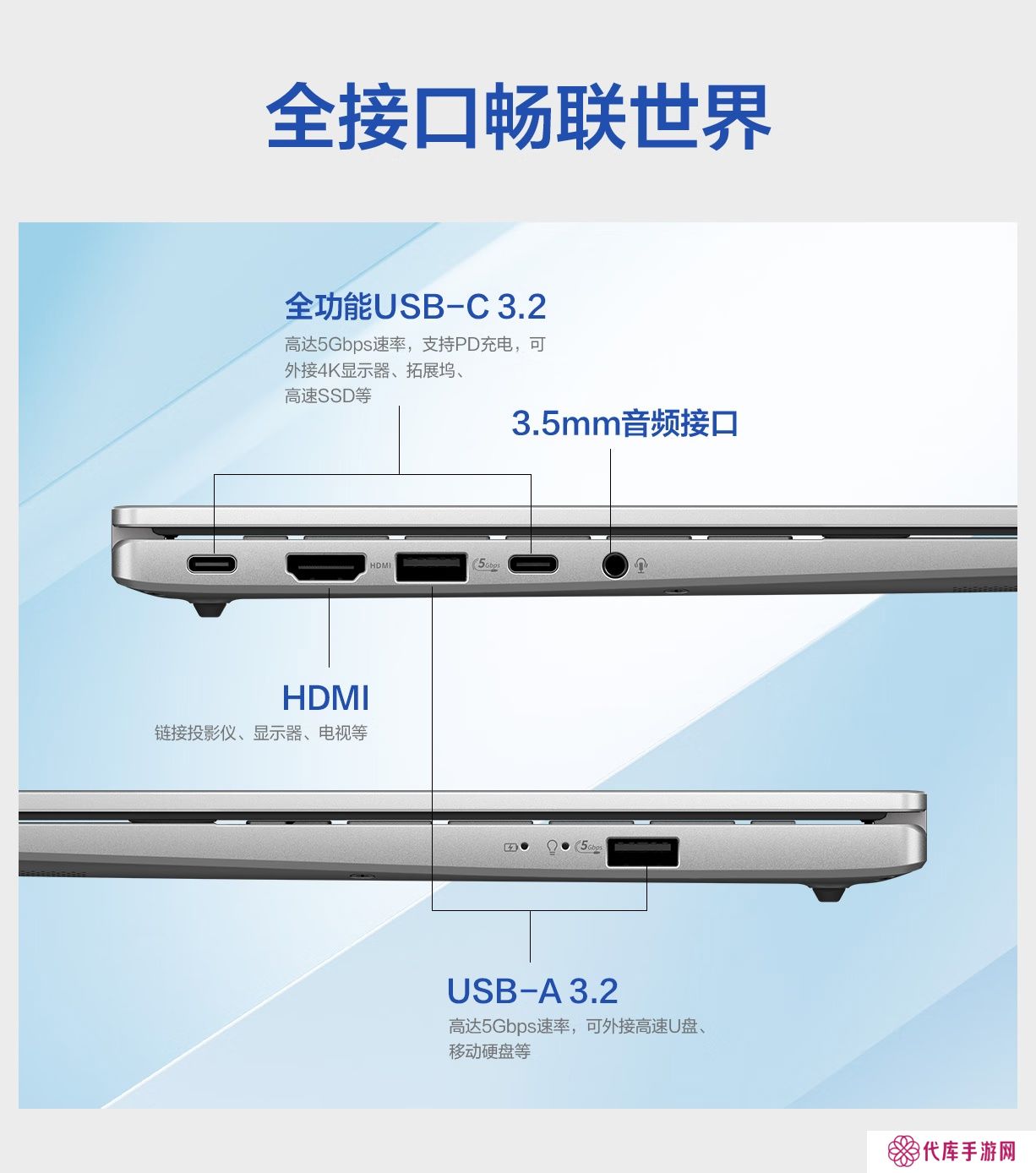 全接口畅联世界

全功能USB-C 3.2
高达5Gbps速率，支持PD充电，可外接4K显示器、拓展坞、高速SSD等

3.5mm音频接口

HDMI

5Gbps

HDMI
链接投影仪、显示器、电视等

5Gbps

USB-A 3.2
高达5Gbps速率，可外接高速U盘、移动硬盘等

代库手游网